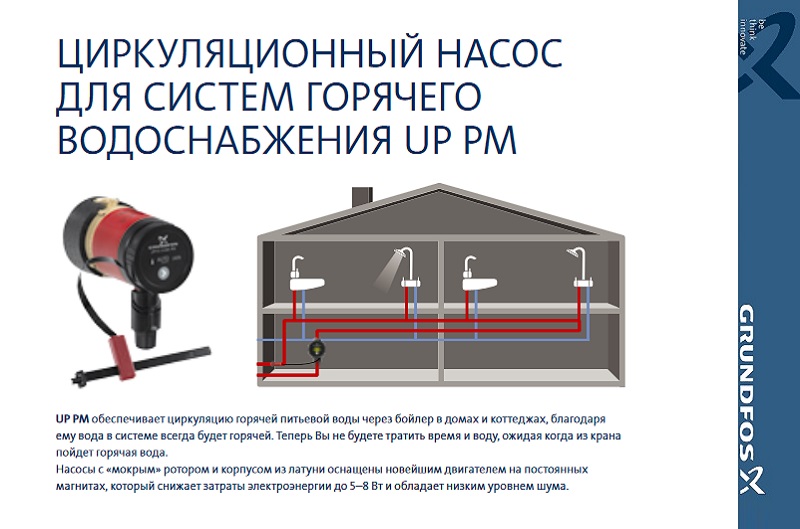 ЦИРКУЛЯЦИОННЫЙ НАСОС ДЛЯ СИСТЕМ ГОРЯЧЕГО ВОДОСНАБЖЕНИЯ UP PM

UP PM обеспечивает циркуляцию горячей питьевой воды через бойлер в домах и коттеджах, благодаря ему вода в системе всегда будет горячей. Теперь Вы не будете тратить время и воду, ожидая когда из крана пойдет горячая вода.
Насосы с «мокрым» ротором и корпусом из латуни оснащены новейшим двигателем на постоянных магнитах, который снижает затраты электроэнергии до 5–8 Вт и обладает низким уровнем шума.

be think innovate

GRUNDFOS