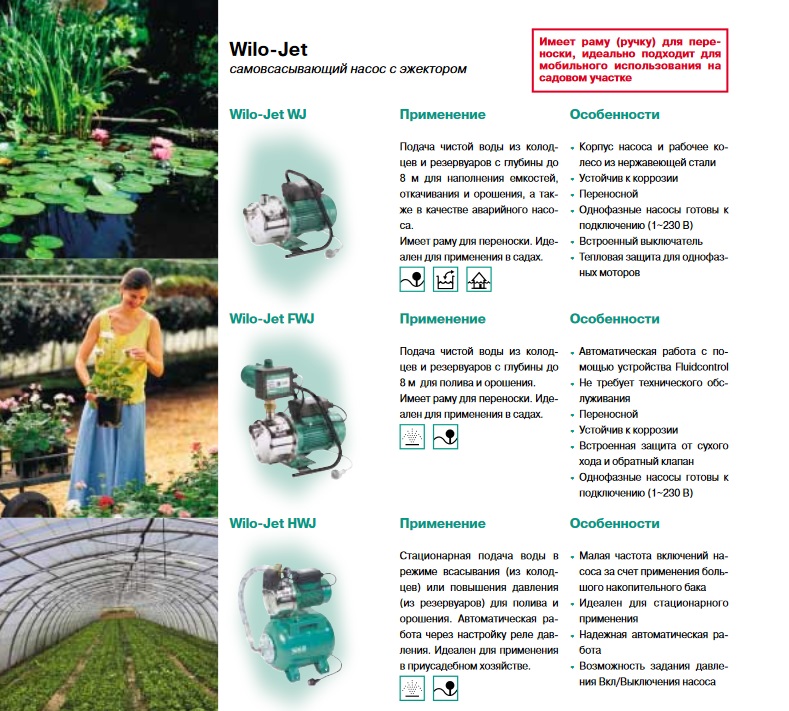 Wilo-Jet
самовсасывающий насос с эжектором

Имеет раму (ручку) для переноски, идеально подходит для мобильного использования на садовом участке

Wilo-Jet WJ

Применение

Подача чистой воды из колодцев и резервуаров с глубины до 8 м для наполнения емкостей, откачивания и орошения, а также в качестве аварийного насоса.
Имеет раму для переноски. Идеален для применения в садах.

Особенности

• Корпус насоса и рабочее колесо из нержавеющей стали
• Устойчив к коррозии
• Переносной
• Однофазные насосы готовы к подключению (1~230 В)
• Встроенный выключатель
• Тепловая защита для однофазных моторов

Wilo-Jet FWJ

Применение

Подача чистой воды из колодцев и резервуаров с глубины до 8 м для полива и орошения.
Имеет раму для переноски. Идеален для применения в садах.

Особенности

• Автоматическая работа с помощью устройства Fluidcontrol
• Не требует технического обслуживания
• Переносной
• Устойчив к коррозии
• Встроенная защита от сухого хода и обратный клапан
• Однофазные насосы готовы к подключению (1~230 В)

Wilo-Jet HWJ

Применение

Стационарная подача воды в режиме всасывания (из колодцев) или повышения давления (из резервуаров) для полива и орошения. Автоматическая работа через настройку реле давления. Идеален для применения в приусадебном хозяйстве.

Особенности

• Малая частота включений насоса за счет применения большого накопительного бака
• Идеален для стационарного применения
• Надежная автоматическая работа
• Возможность задания давления Вкл/Выключения насоса